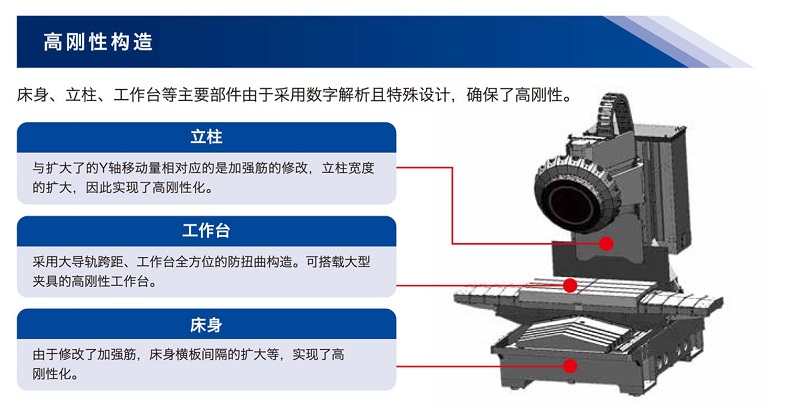 高刚性构造

床身、立柱、工作台等主要部件由于采用数字解析且特殊设计，确保了高刚性。

立柱

与扩大了的Y轴移动量相对应的是加强筋的修改，立柱宽度的扩大，因此实现了高刚性化。

工作台

采用大导轨跨距、工作台全方位的防扭曲构造。可搭载大型夹具的高刚性工作台。

床身

由于修改了加强筋，床身横板间隔的扩大等，实现了高刚性化。